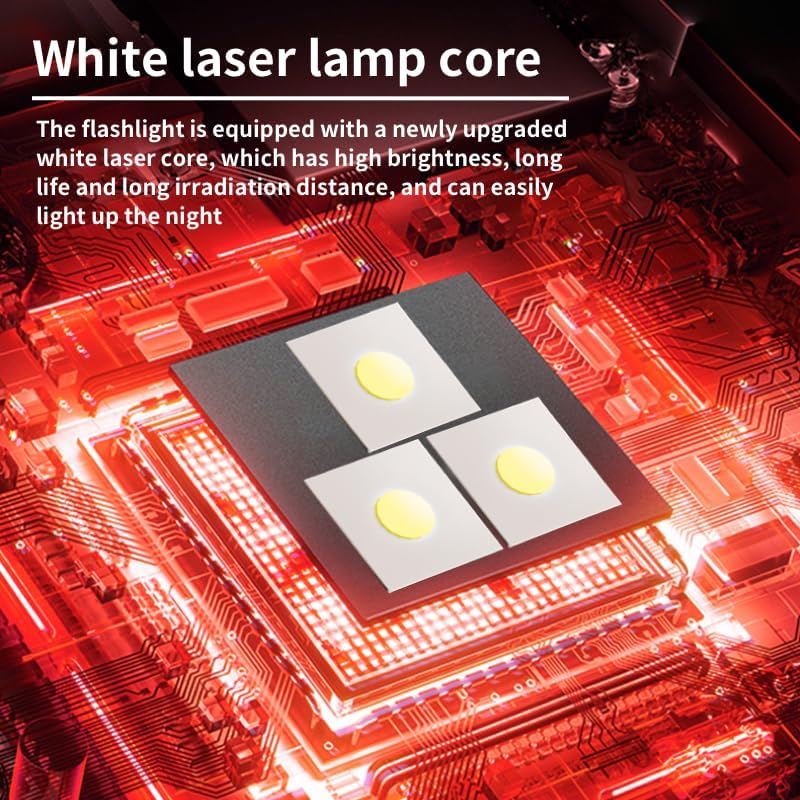 White laser lamp core

The flashlight is equipped with a newly upgraded white laser core, which has high brightness, long life and long irradiation distance, and can easily light up the night